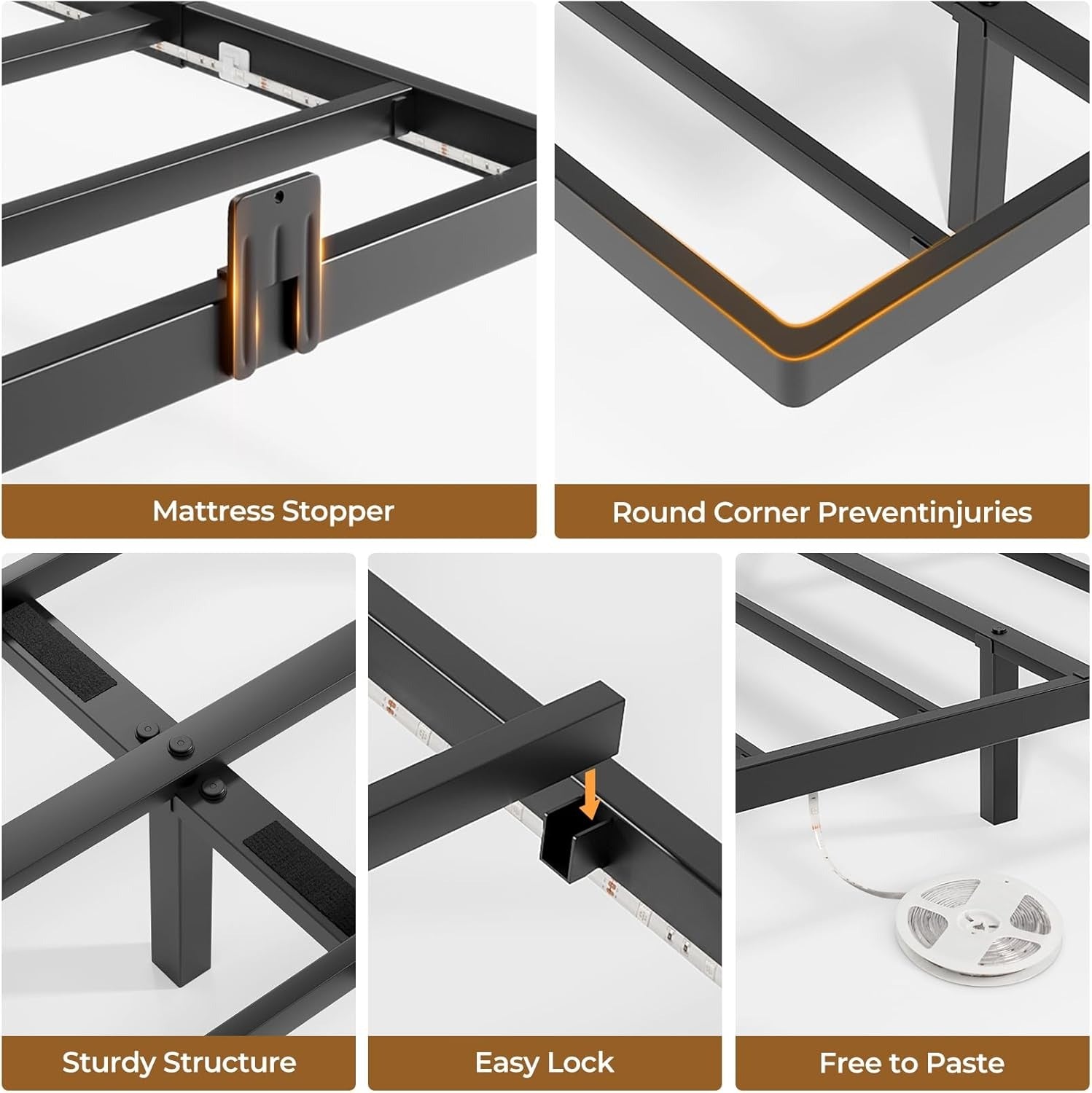 Mattress Stopper

Round Corner Preventinjuries

Sturdy Structure

Easy Lock

Free to Paste