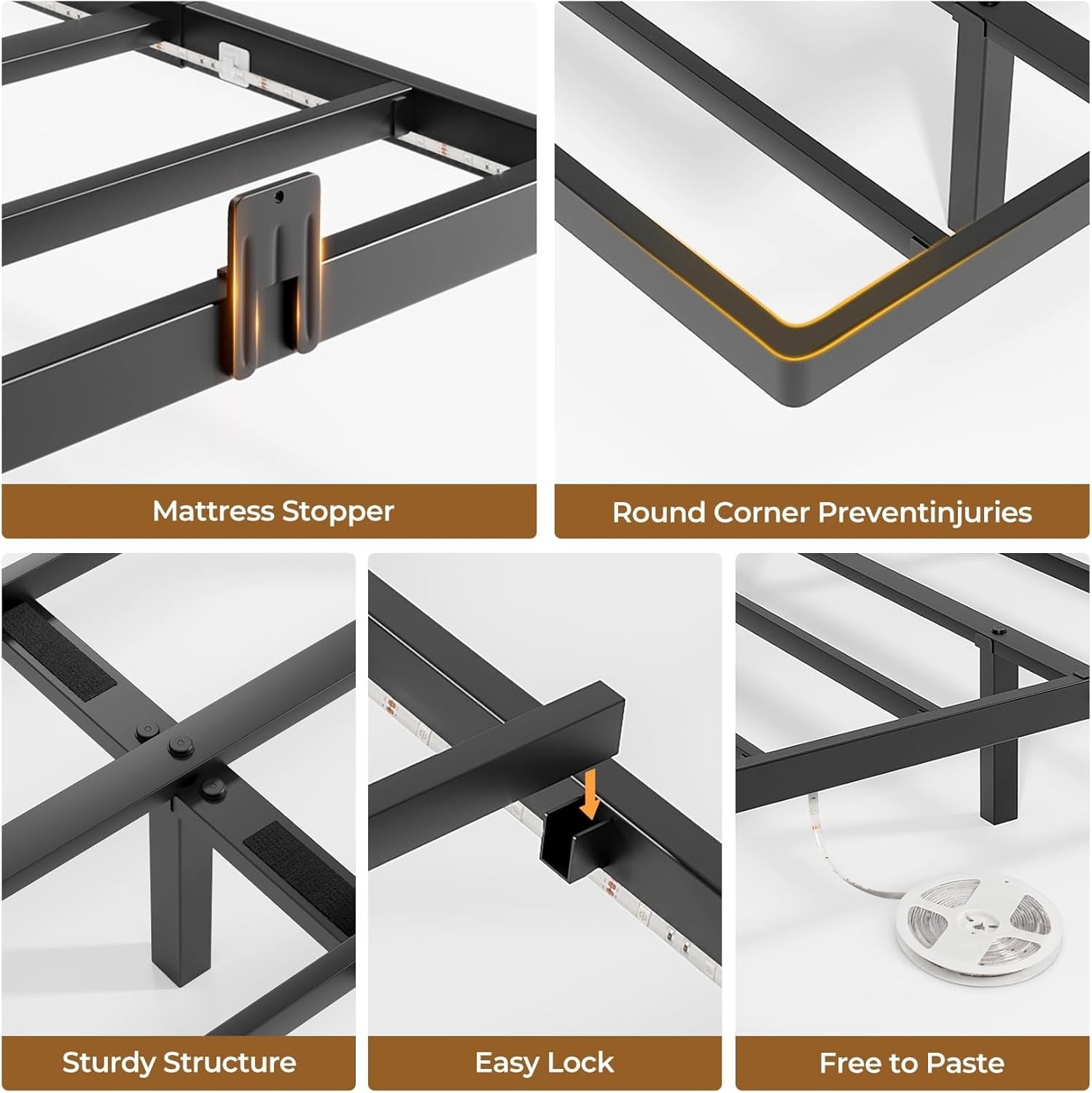 Mattress Stopper

Round Corner Preventinjuries

Sturdy Structure

Easy Lock

Free to Paste